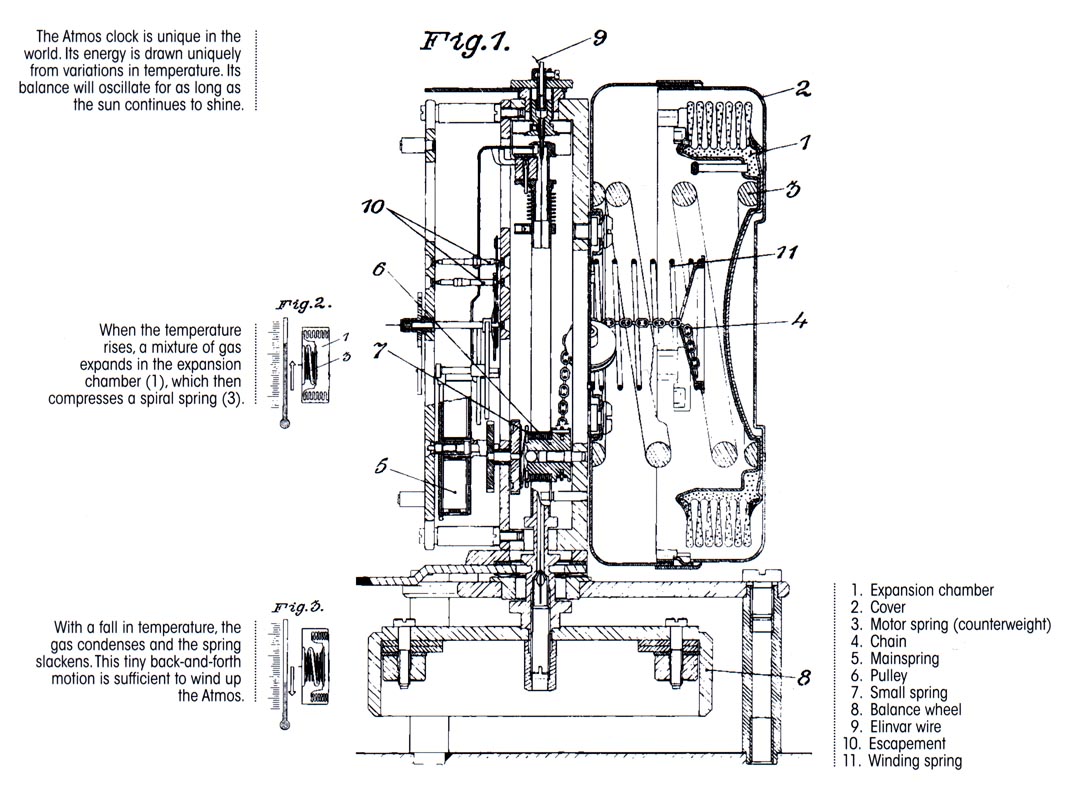 The Atmos clock is unique in the world. Its energy is drawn uniquely from variations in temperature. Its balance will oscillate for as long as the sun continues to shine.

Fig.1.

9
2
1
3
10
11
6
4
7
5
8

Fig.2.
1
3

When the temperature rises, a mixture of gas expands in the expansion chamber (1), which then compresses a spiral spring (3).

Fig.3.

With a fall in temperature, the gas condenses and the spring slackens. This tiny back-and-forth motion is sufficient to wind up the Atmos.

1. Expansion chamber
2. Cover
3. Motor spring (counterweight)
4. Chain
5. Mainspring
6. Pulley
7. Small spring
8. Balance wheel
9. Elinvar wire
10. Escapement
11. Winding spring